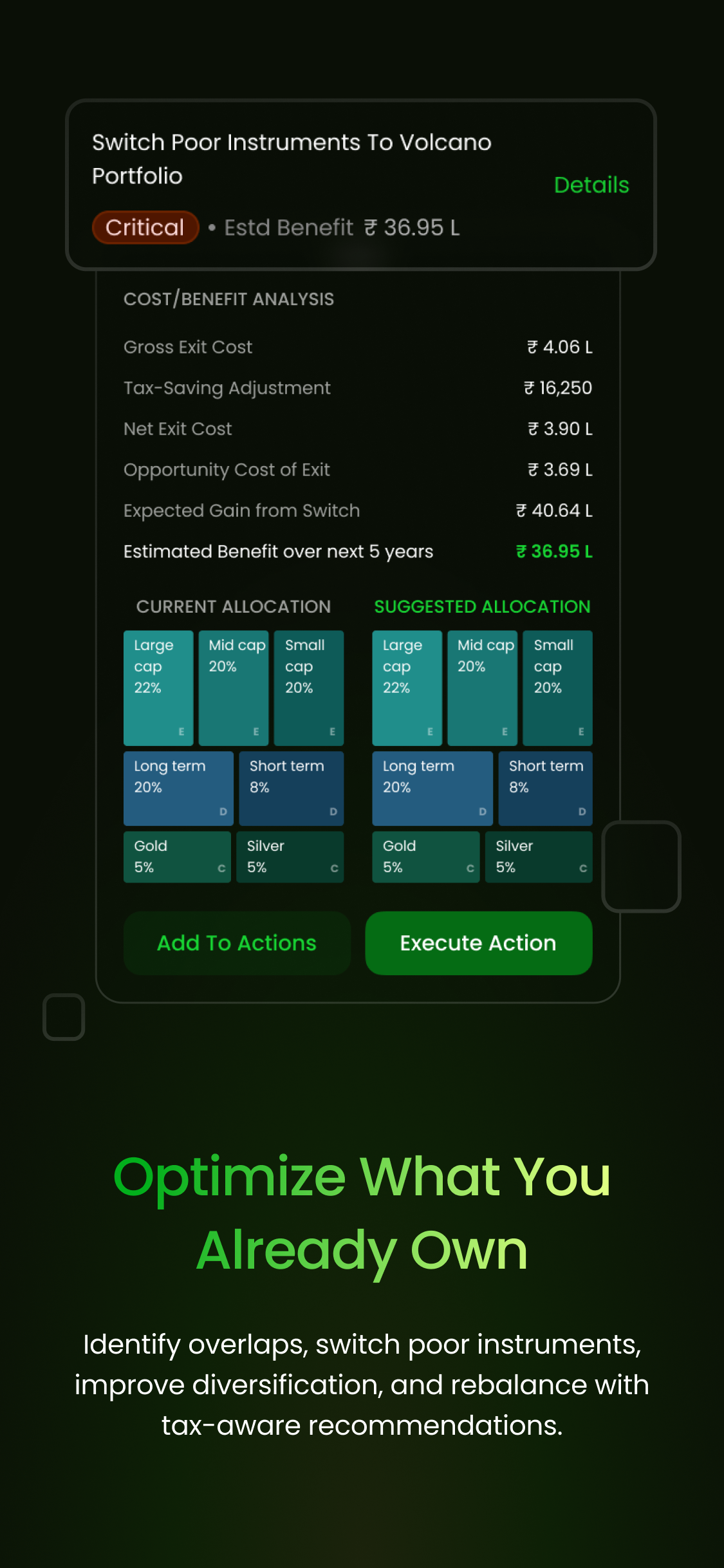 Switch Poor Instruments To Volcano Portfolio

Details

Critical • Estd Benefit ₹ 36.95 L

COST/BENEFIT ANALYSIS

| | |
|---|---|
| Gross Exit Cost | ₹ 4.06 L |
| Tax-Saving Adjustment | ₹ 16,250 |
| Net Exit Cost | ₹ 3.90 L |
| Opportunity Cost of Exit | ₹ 3.69 L |
| Expected Gain from Switch | ₹ 40.64 L |
| Estimated Benefit over next 5 years | ₹ 36.95 L |

CURRENT ALLOCATION

Large cap 22% E
Mid cap 20% E
Small cap 20% E
Long term 20% D
Short term 8% D
Gold 5% C
Silver 5% C

SUGGESTED ALLOCATION

Large cap 22% E
Mid cap 20% E
Small cap 20% E
Long term 20% D
Short term 8% D
Gold 5% C
Silver 5% C

Add To Actions

Execute Action

Optimize What You Already Own

Identify overlaps, switch poor instruments, improve diversification, and rebalance with tax-aware recommendations.